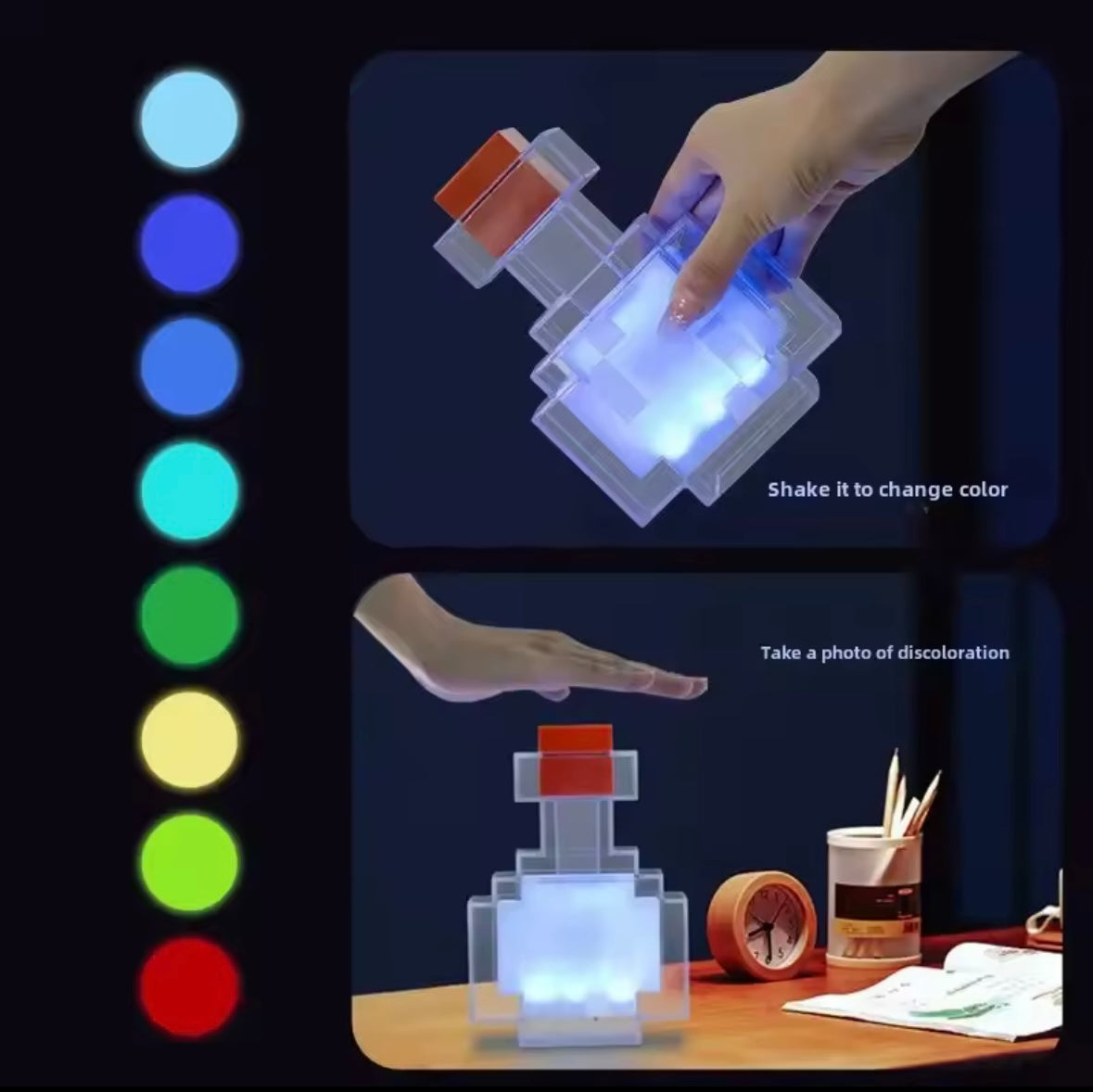 Shake it to change color

Take a photo of discoloration