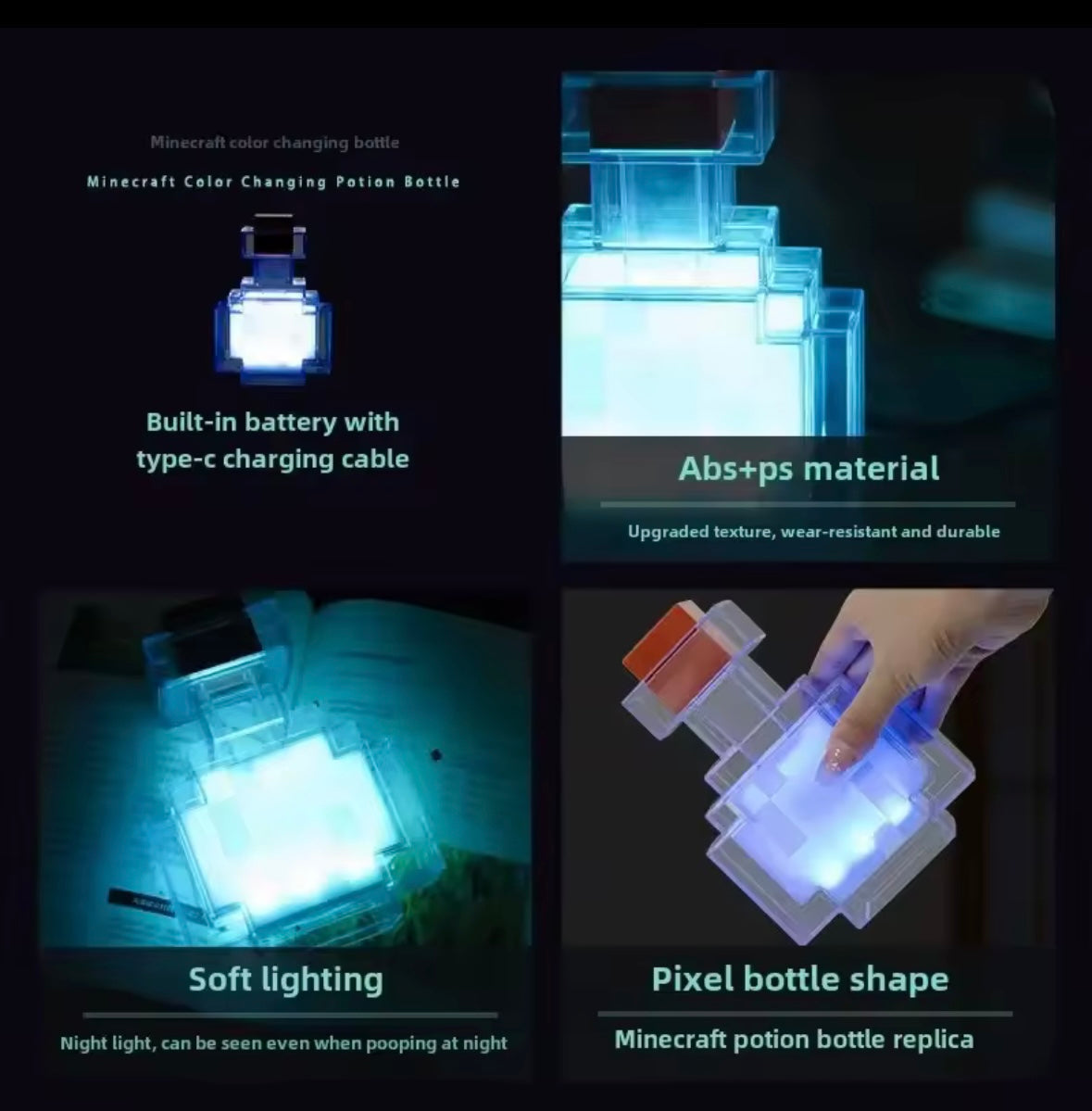 Minecraft color changing bottle

Minecraft Color Changing Potion Bottle

Built-in battery with type-c charging cable

Abs+ps material

Upgraded texture, wear-resistant and durable

Soft lighting

Night light, can be seen even when pooping at night

Pixel bottle shape

Minecraft potion bottle replica